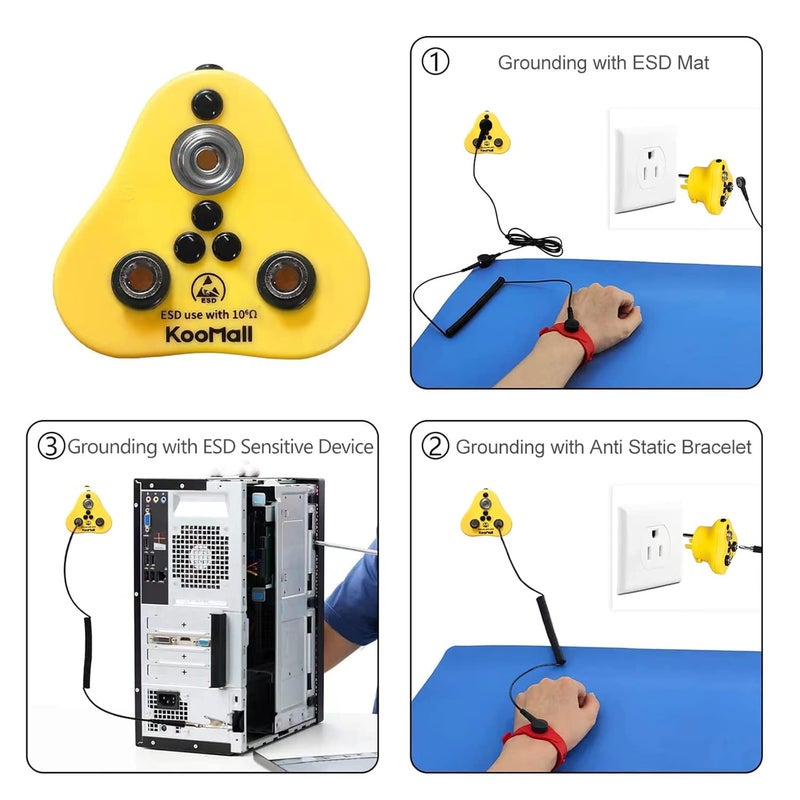 ESD

ESD use with $10^6\Omega$

KooMall

① Grounding with ESD Mat

③ Grounding with ESD Sensitive Device

② Grounding with Anti Static Bracelet